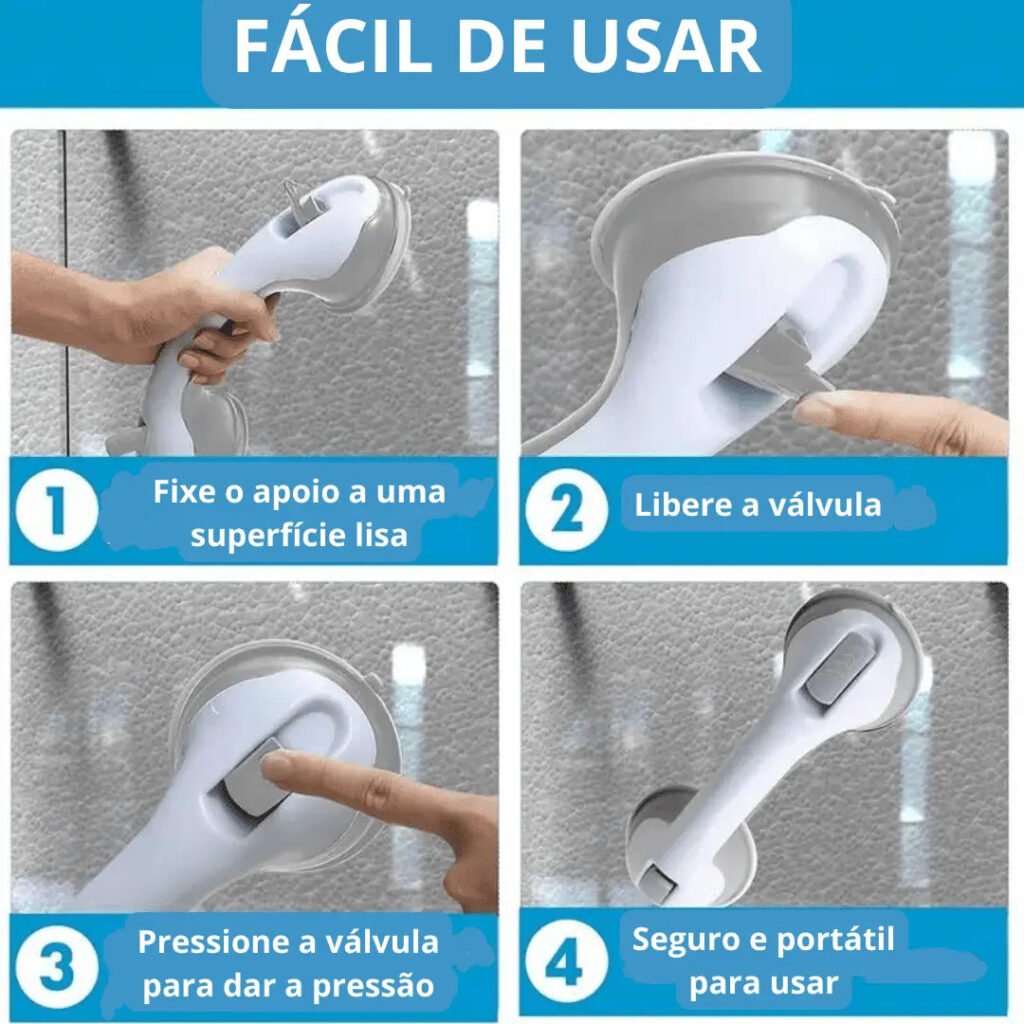 FÁCIL DE USAR

1 Fixe o apoio a uma superfície lisa

2 Libere a válvula

3 Pressione a válvula para dar a pressão

4 Seguro e portátil para usar